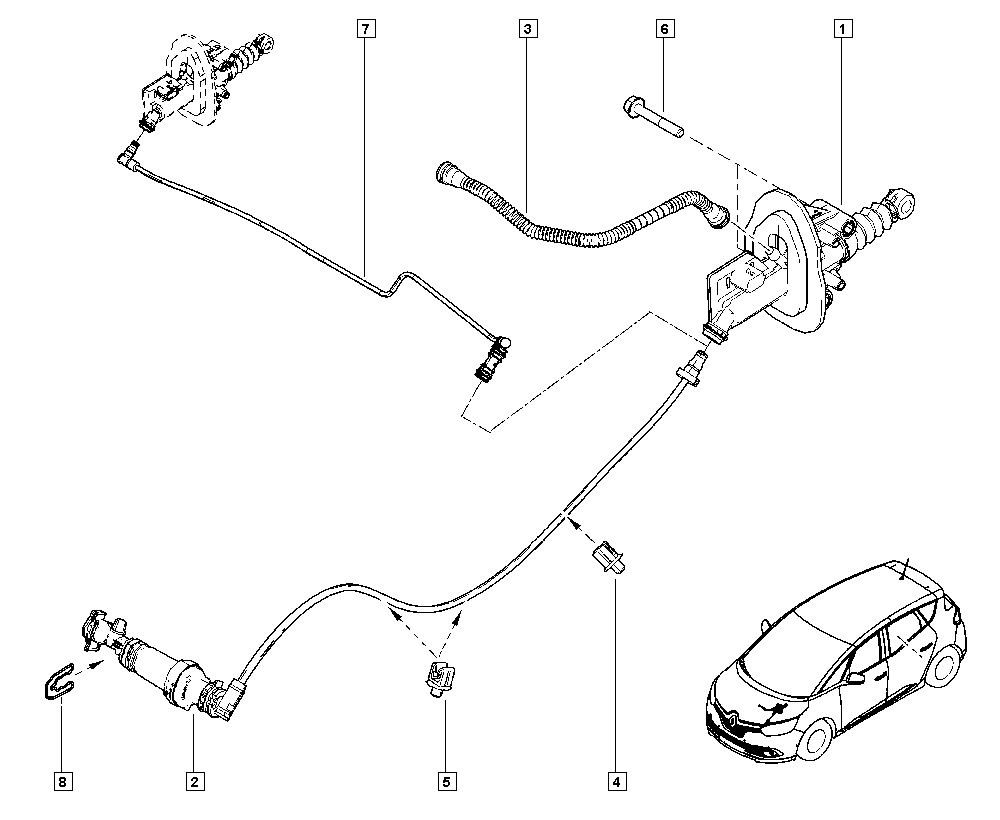 7
3
6
1
8
2
5
4